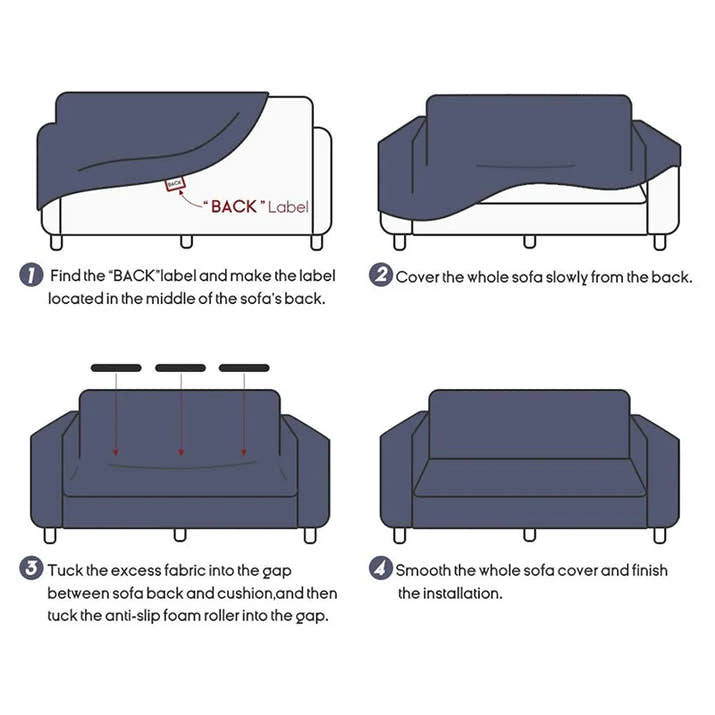 BACK

"BACK" Label

1 Find the "BACK"label and make the label located in the middle of the sofa's back.

2 Cover the whole sofa slowly from the back.

3 Tuck the excess fabric into the gap between sofa back and cushion,and then tuck the anti-slip foam roller into the gap.

4 Smooth the whole sofa cover and finish the installation.